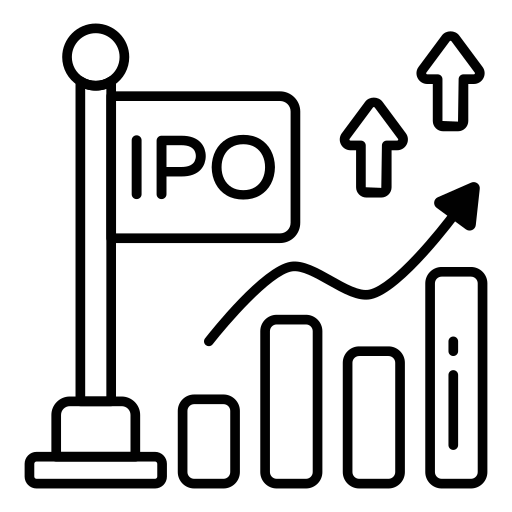 IPO