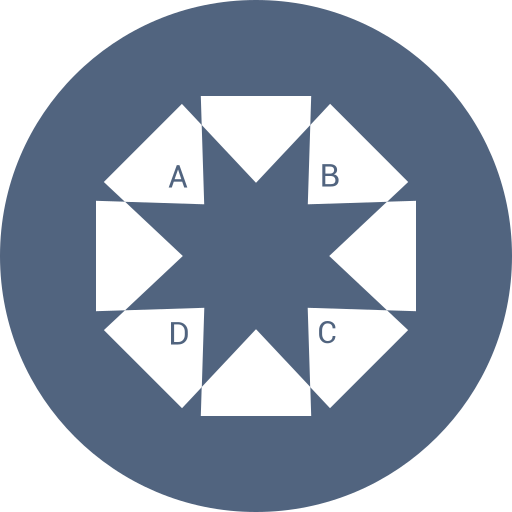 A
B
D
C