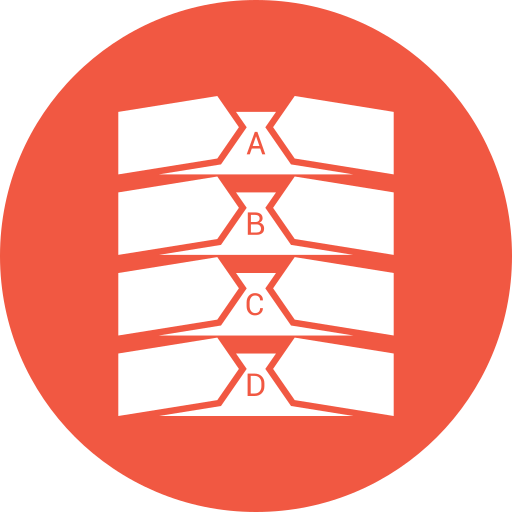 A
B
C
D